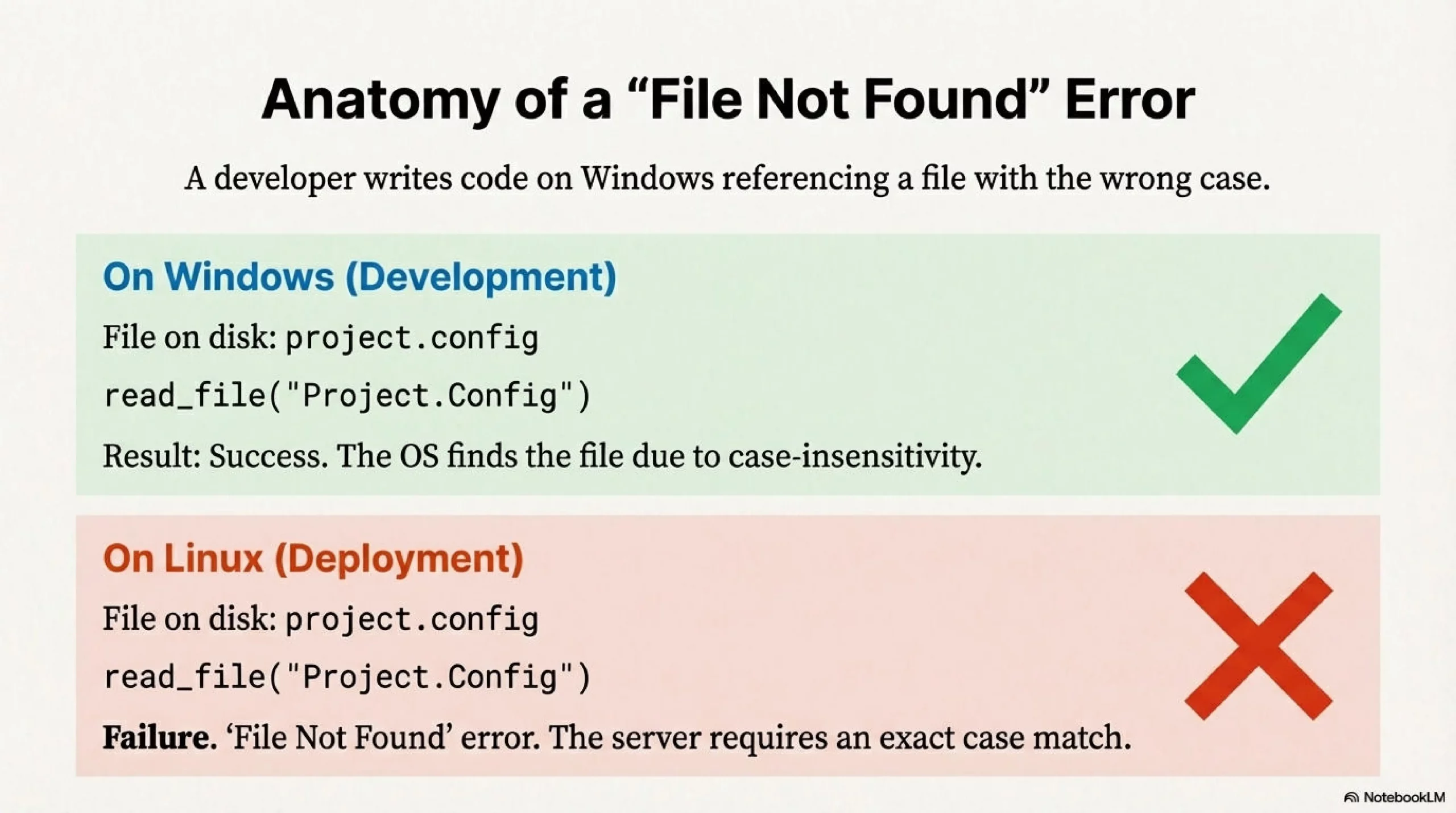 Anatomy of a "File Not Found" Error

A developer writes code on Windows referencing a file with the wrong case.

On Windows (Development)

File on disk: project.config

read_file("Project.Config")

Result: Success. The OS finds the file due to case-insensitivity.

On Linux (Deployment)

File on disk: project.config

read_file("Project.Config")

Failure. 'File Not Found' error. The server requires an exact case match.

NotebookLM