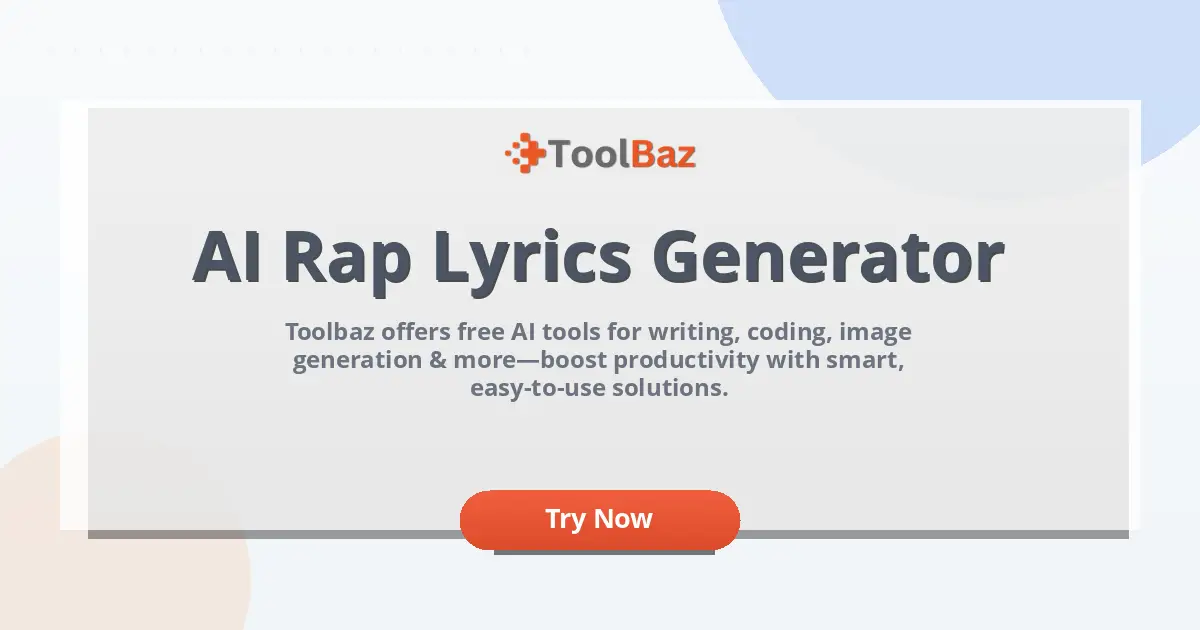 ToolBaz

AI Rap Lyrics Generator

Toolbaz offers free AI tools for writing, coding, image generation & more—boost productivity with smart, easy-to-use solutions.

Try Now